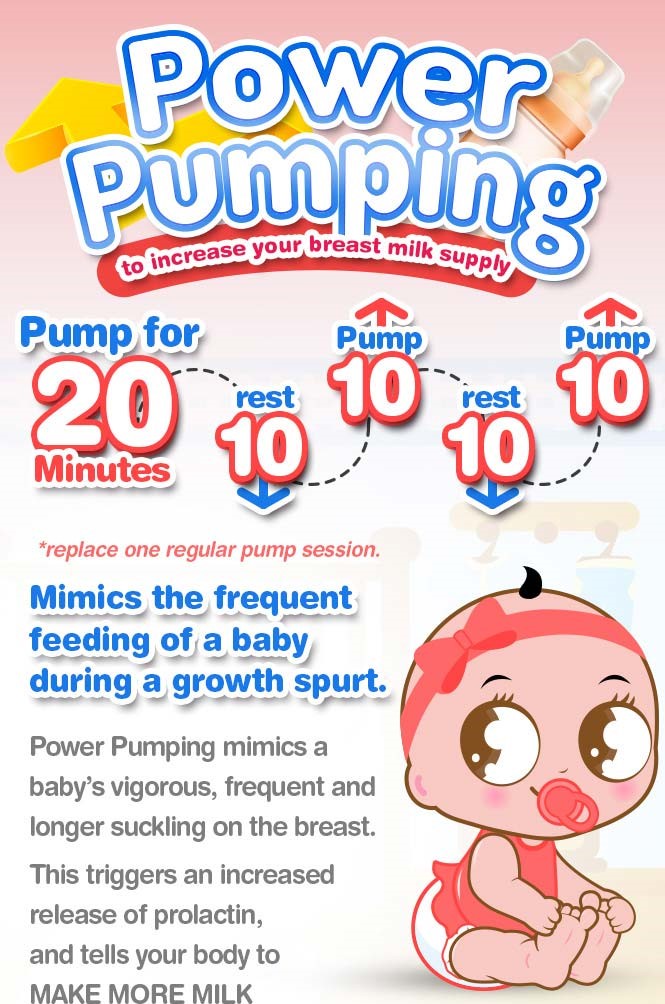 Power Pumping
to increase your breast milk supply

Pump for
20
Minutes

rest
10

Pump
10

rest
10

Pump
10

*replace one regular pump session.

Mimics the frequent feeding of a baby during a growth spurt.

Power Pumping mimics a baby's vigorous, frequent and longer suckling on the breast.

This triggers an increased release of prolactin, and tells your body to MAKE MORE MILK